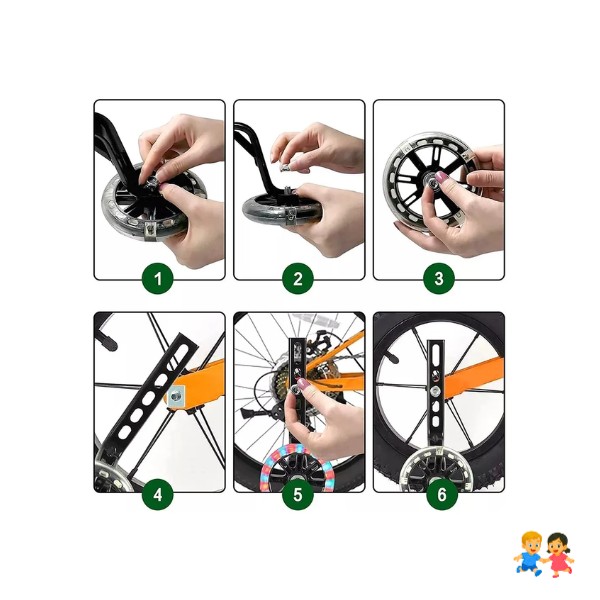 1
2
3
4
5
6